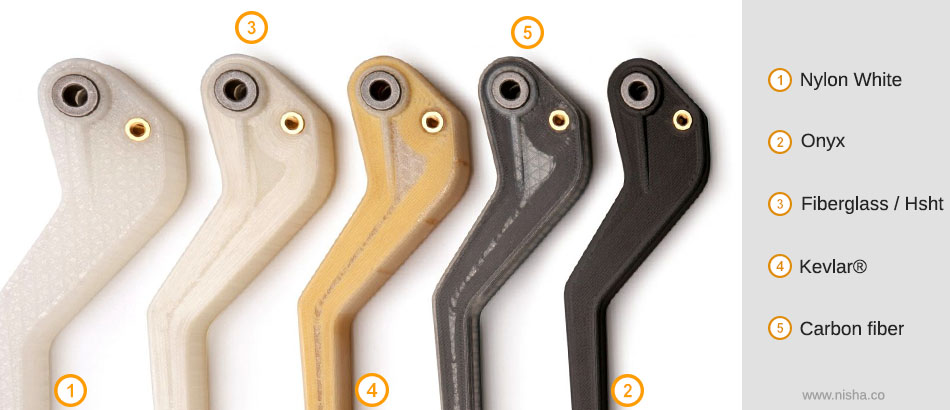 3

5

1

4

2

1 Nylon White

2 Onyx

3 Fiberglass / Hsht

4 Kevlar®

5 Carbon fiber

www.nisha.co